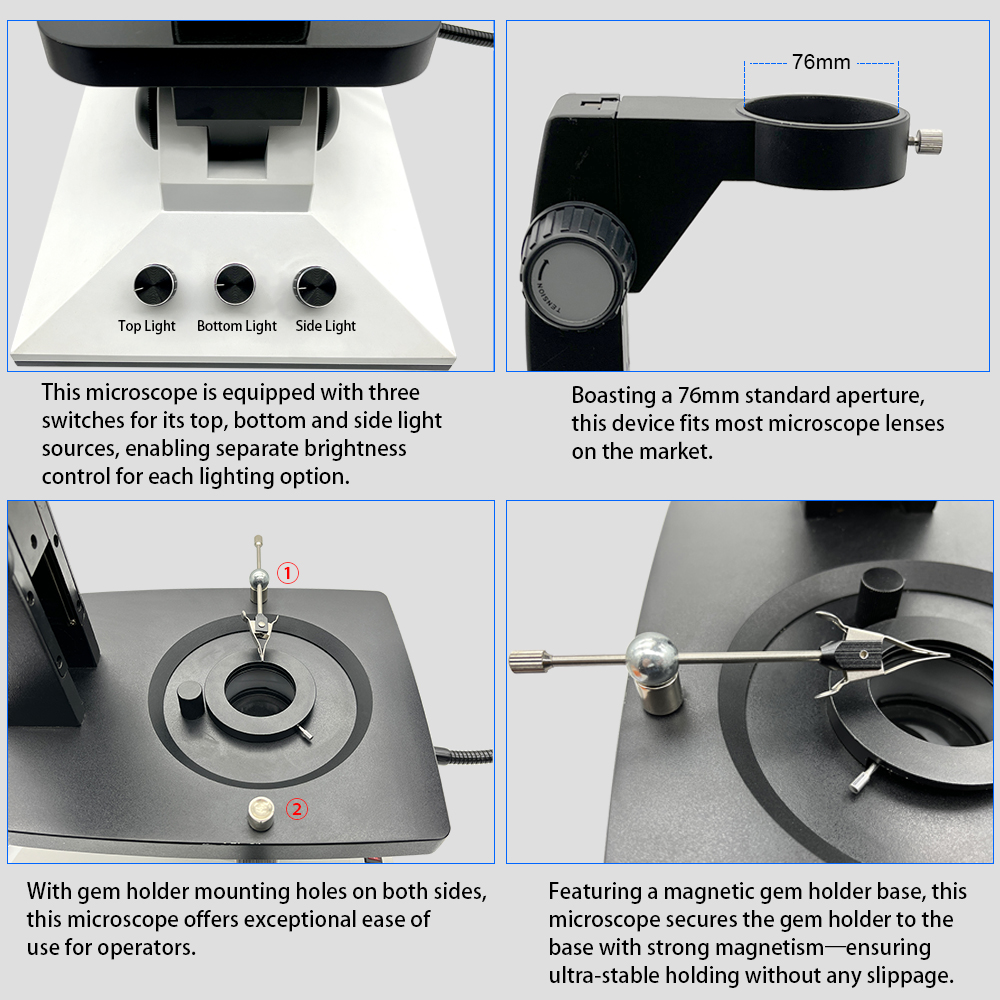 Top Light Bottom Light Side Light

This microscope is equipped with three switches for its top, bottom and side light sources, enabling separate brightness control for each lighting option.

76mm

TENSION

Boasting a 76mm standard aperture, this device fits most microscope lenses on the market.

①

②

With gem holder mounting holes on both sides, this microscope offers exceptional ease of use for operators.

Featuring a magnetic gem holder base, this microscope secures the gem holder to the base with strong magnetism—ensuring ultra-stable holding without any slippage.